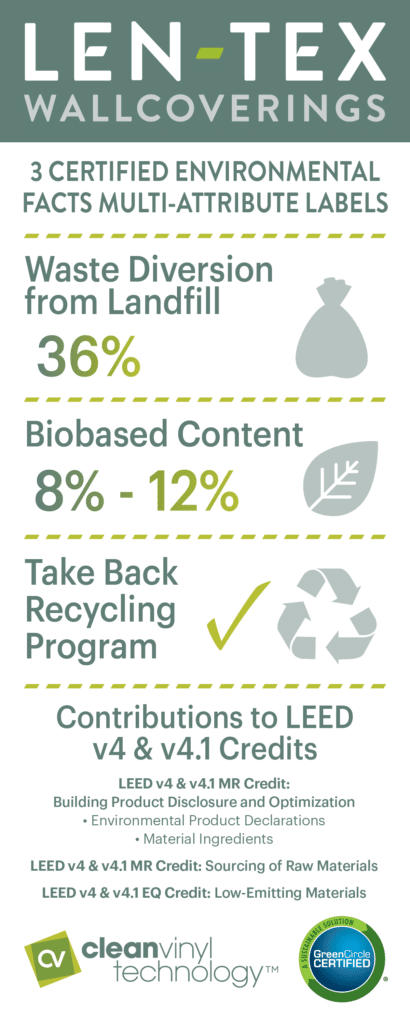 LEN-TEX
WALLCOVERINGS

3 CERTIFIED ENVIRONMENTAL FACTS MULTI-ATTRIBUTE LABELS

Waste Diversion from Landfill
36%

Biobased Content
8% - 12%

Take Back Recycling Program

Contributions to LEED v4 & v4.1 Credits

LEED v4 & v4.1 MR Credit:
Building Product Disclosure and Optimization
• Environmental Product Declarations
• Material Ingredients

LEED v4 & v4.1 MR Credit: Sourcing of Raw Materials

LEED v4 & v4.1 EQ Credit: Low-Emitting Materials

CV cleanvinyl technology™

A SUSTAINABLE SOLUTION GreenCircle CERTIFIED